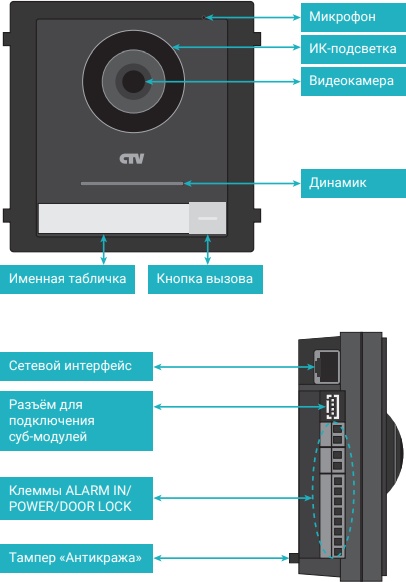 Микрофон

ИК-подсветка

Видеокамера

CTV

Динамик

Именная табличка

Кнопка вызова

Сетевой интерфейс

Разъём для подключения суб-модулей

Клеммы ALARM IN/ POWER/DOOR LOCK

Тампер «Антикража»